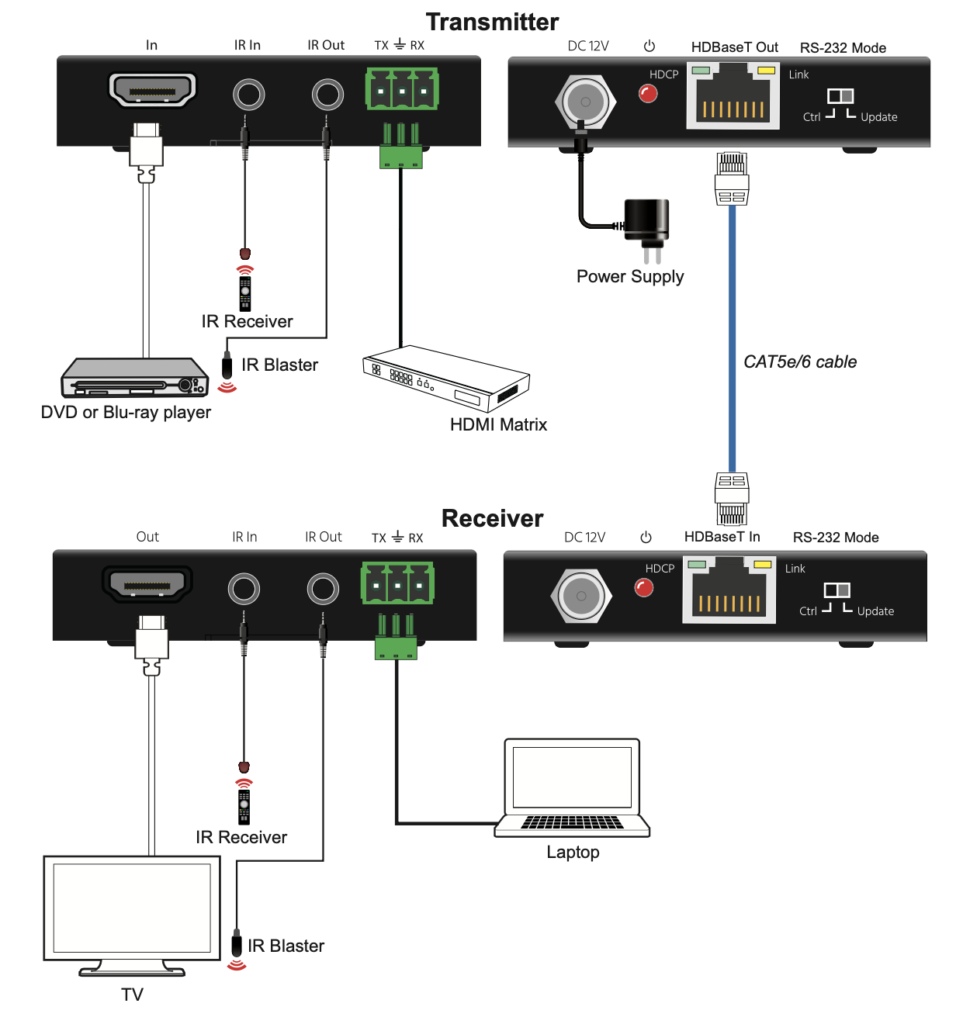 Transmitter

In IR In IR Out TX ⏚ RX

DC 12V ⏻ HDBaseT Out RS-232 Mode

HDCP Link

Ctrl Update

Power Supply

IR Receiver

IR Blaster

DVD or Blu-ray player

HDMI Matrix

CAT5e/6 cable

Receiver

Out IR In IR Out TX ⏚ RX

DC 12V ⏻ HDBaseT In RS-232 Mode

HDCP Link

Ctrl Update

IR Receiver

Laptop

IR Blaster

TV